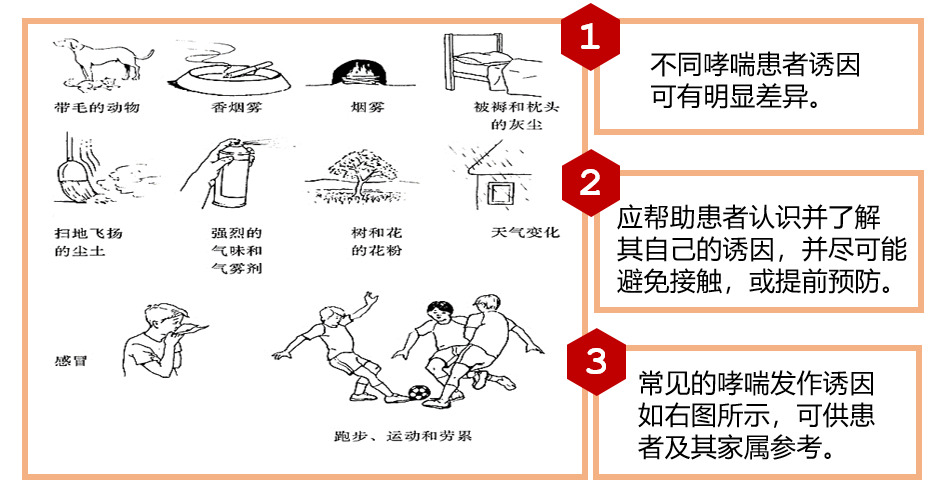 带毛的动物

香烟雾

烟雾

被褥和枕头的灰尘

扫地飞扬的尘土

强烈的气味和气雾剂

树和花的花粉

天气变化

感冒

跑步、运动和劳累

1

不同哮喘患者诱因可有明显差异。

2

应帮助患者认识并了解其自己的诱因，并尽可能避免接触，或提前预防。

3

常见的哮喘发作诱因如右图所示，可供患者及其家属参考。