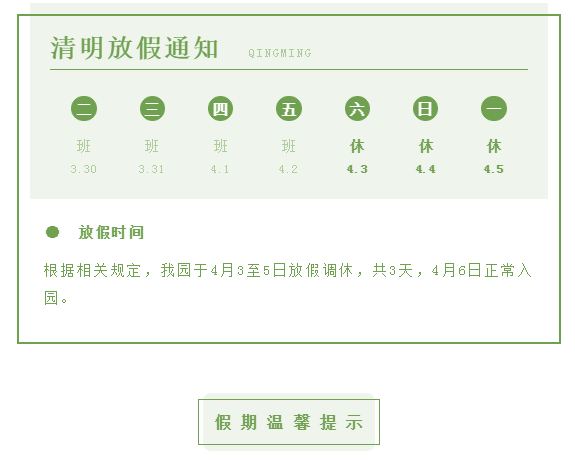 清明放假通知 QINGMING

| 二 | 三 | 四 | 五 | 六 | 日 | 一 |
|---|---|---|---|---|---|---|
| 班 | 班 | 班 | 班 | 休 | 休 | 休 |
| 3.30 | 3.31 | 4.1 | 4.2 | 4.3 | 4.4 | 4.5 |

放假时间

根据相关规定，我园于4月3至5日放假调休，共3天，4月6日正常入园。

假期温馨提示